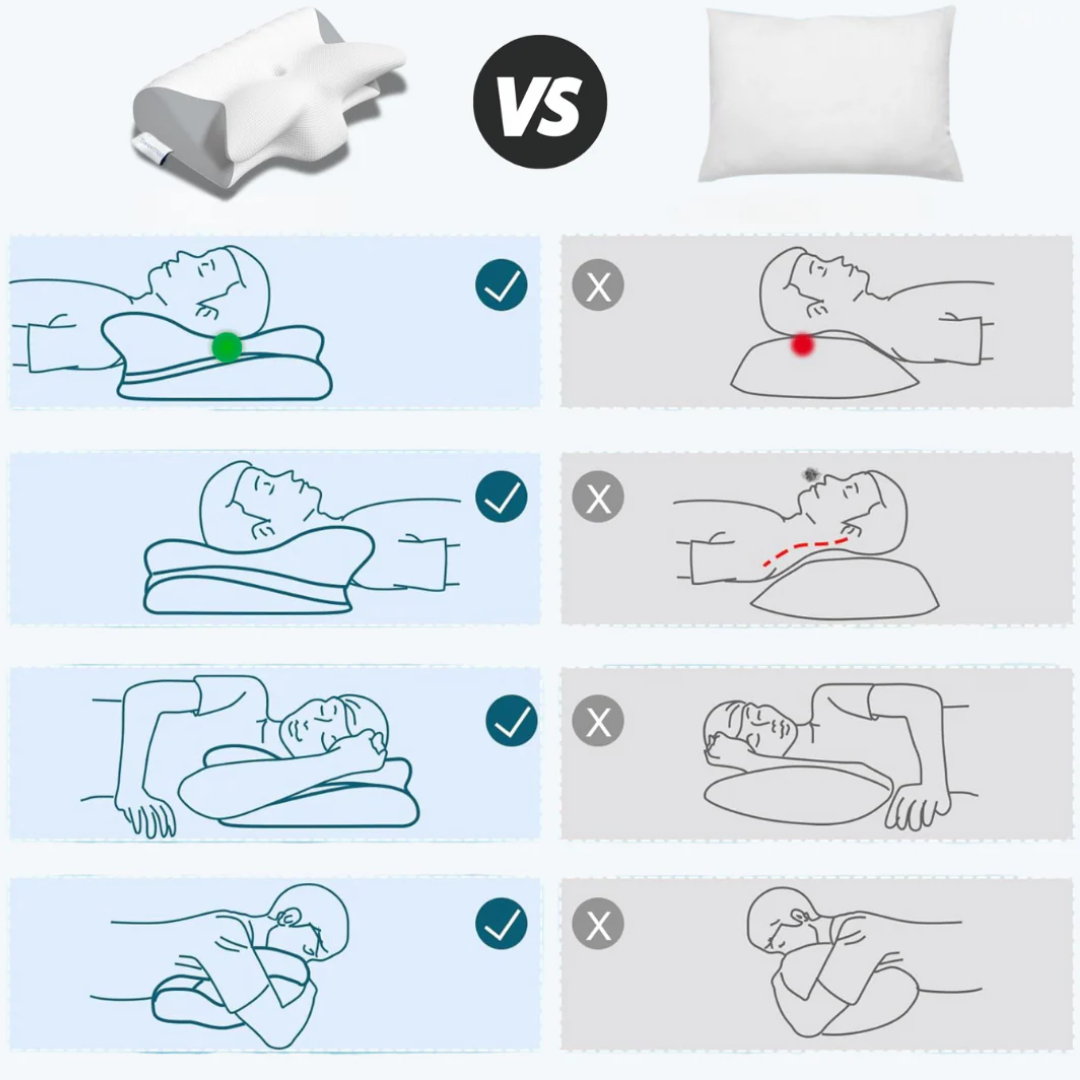 VS

X

X

X

X